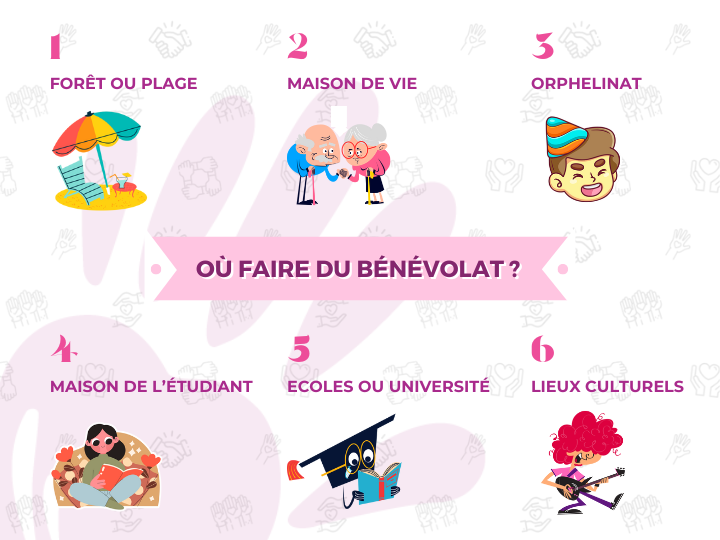 1
FORÊT OU PLAGE

2
MAISON DE VIE

3
ORPHELINAT

OÙ FAIRE DU BÉNÉVOLAT ?

4
MAISON DE L'ÉTUDIANT

5
ECOLES OU UNIVERSITÉ

6
LIEUX CULTURELS