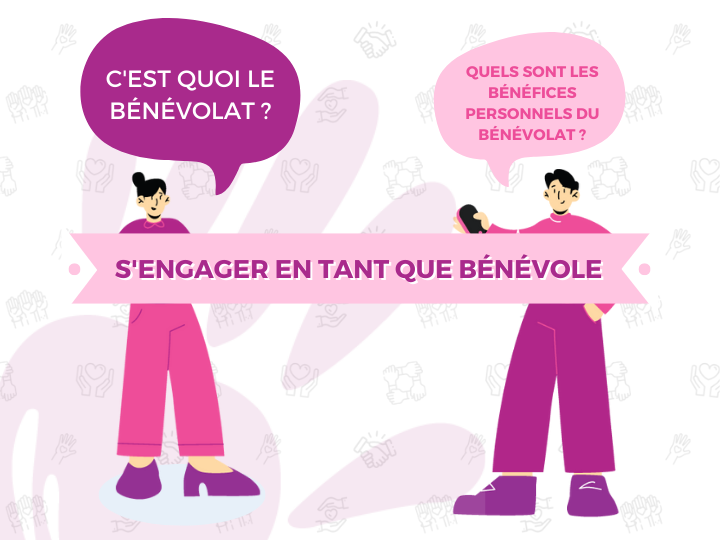 C'EST QUOI LE BÉNÉVOLAT ?

QUELS SONT LES BÉNÉFICES PERSONNELS DU BÉNÉVOLAT ?

S'ENGAGER EN TANT QUE BÉNÉVOLE