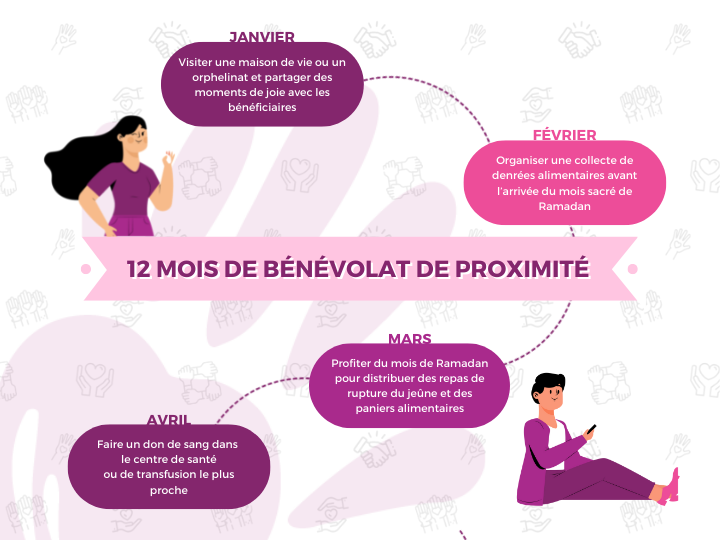 JANVIER

Visiter une maison de vie ou un orphelinat et partager des moments de joie avec les bénéficiaires

FÉVRIER

Organiser une collecte de denrées alimentaires avant l'arrivée du mois sacré de Ramadan

12 MOIS DE BÉNÉVOLAT DE PROXIMITÉ

MARS

Profiter du mois de Ramadan pour distribuer des repas de rupture du jeûne et des paniers alimentaires

AVRIL

Faire un don de sang dans le centre de santé ou de transfusion le plus proche